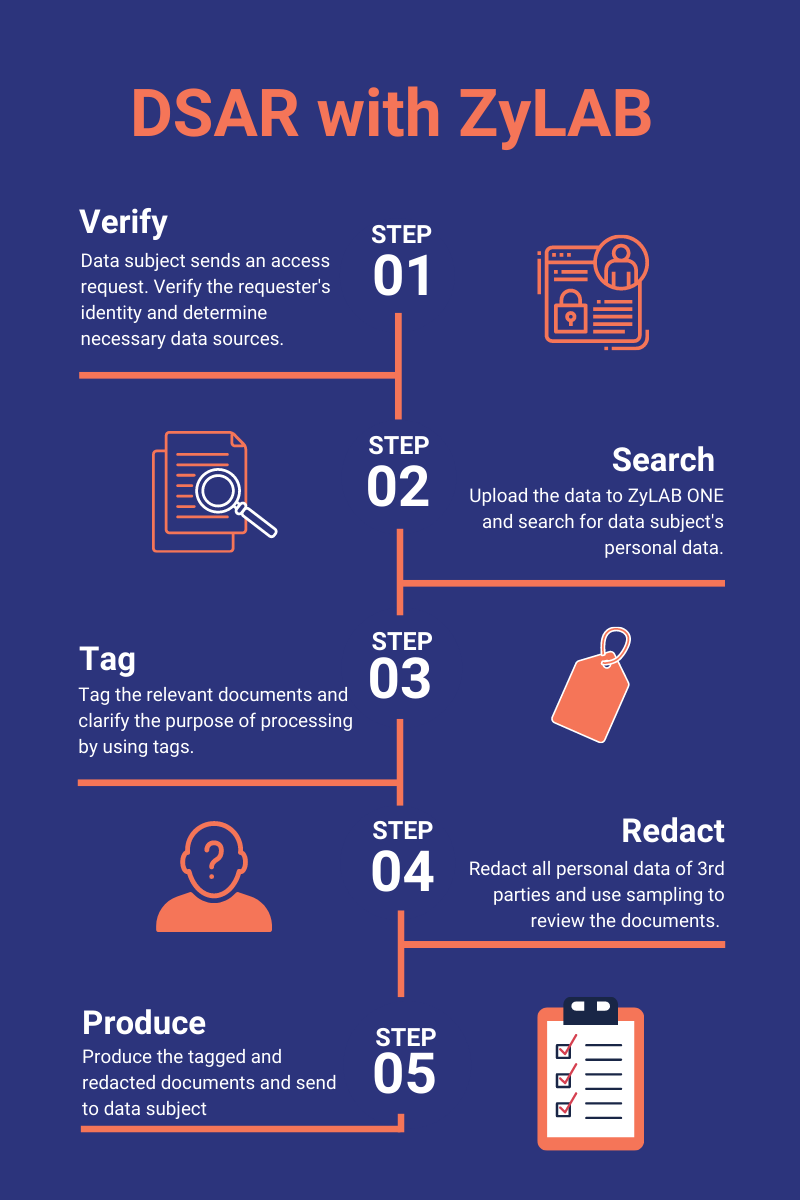 DSAR with ZyLAB

Verify
Data subject sends an access request. Verify the requester's identity and determine necessary data sources.

STEP 01

STEP 02

Search
Upload the data to ZyLAB ONE and search for data subject's personal data.

Tag
Tag the relevant documents and clarify the purpose of processing by using tags.

STEP 03

STEP 04

Redact
Redact all personal data of 3rd parties and use sampling to review the documents.

Produce
Produce the tagged and redacted documents and send to data subject

STEP 05